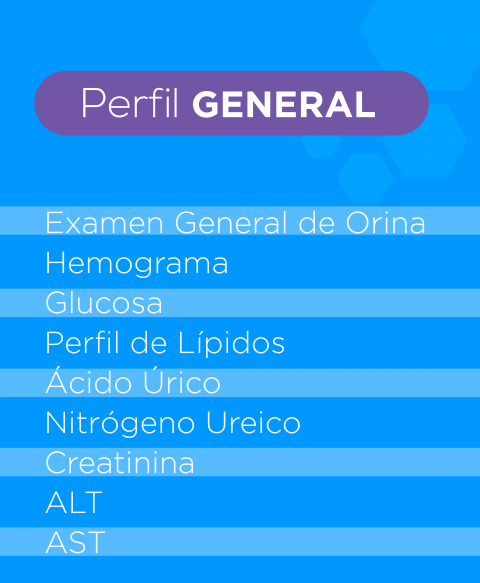 Perfil GENERAL

Examen General de Orina
Hemograma
Glucosa
Perfil de Lípidos
Ácido Úrico
Nitrógeno Ureico
Creatinina
ALT
AST